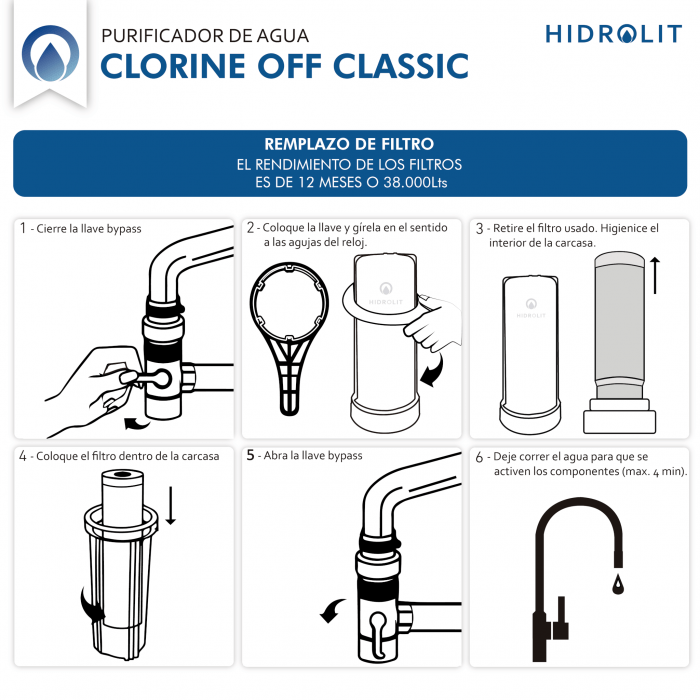 PURIFICADOR DE AGUA
CLORINE OFF CLASSIC

HIDROLIT

REMPLAZO DE FILTRO
EL RENDIMIENTO DE LOS FILTROS ES DE 12 MESES O 38.000Lts

1 - Cierre la llave bypass

2 - Coloque la llave y gírela en el sentido a las agujas del reloj.

HIDROLIT

3 - Retire el filtro usado. Higienice el interior de la carcasa.

HIDROLIT

4 - Coloque el filtro dentro de la carcasa

5 - Abra la llave bypass

6 - Deje correr el agua para que se activen los componentes (max. 4 min).